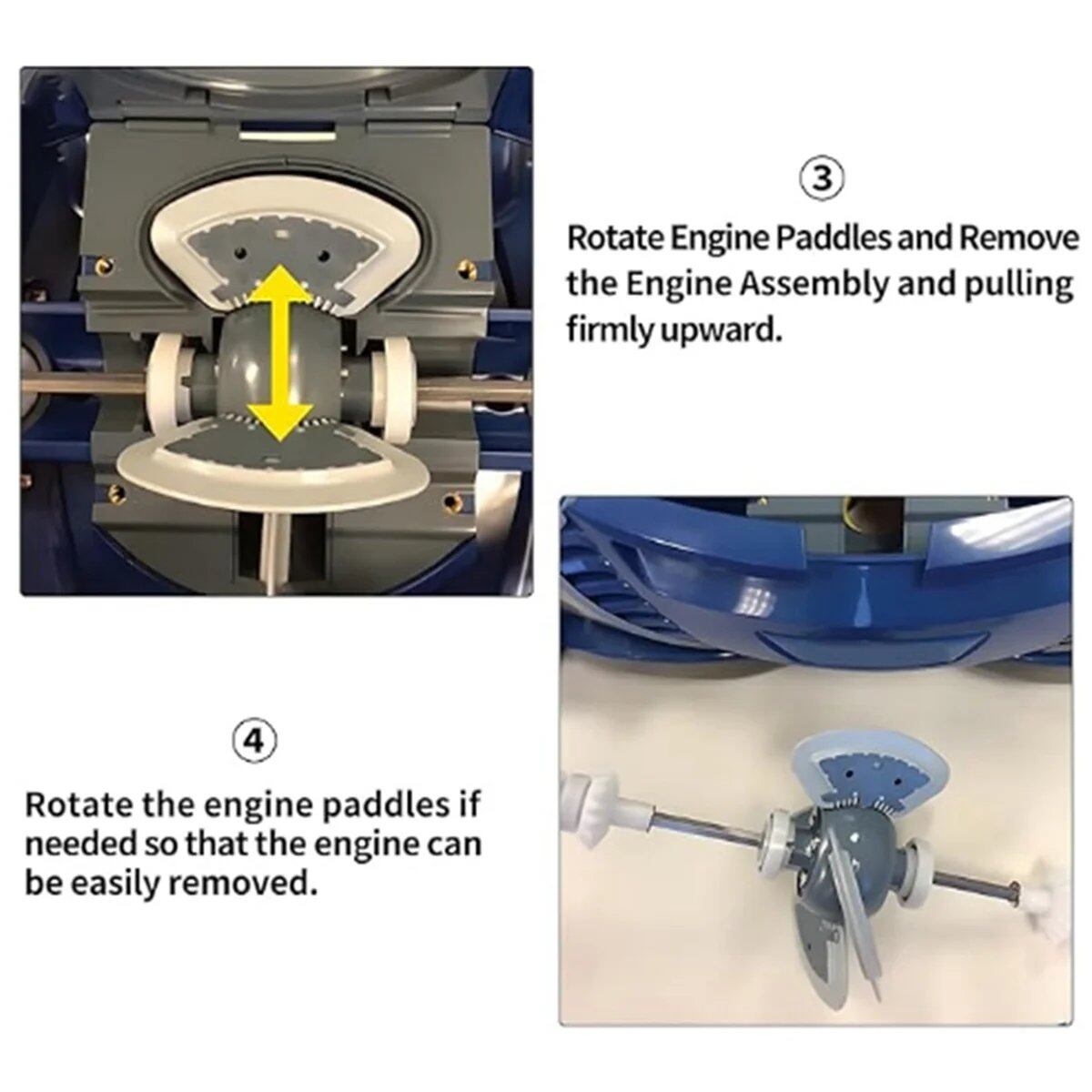 ③

Rotate Engine Paddles and Remove the Engine Assembly and pulling firmly upward.

④

Rotate the engine paddles if needed so that the engine can be easily removed.