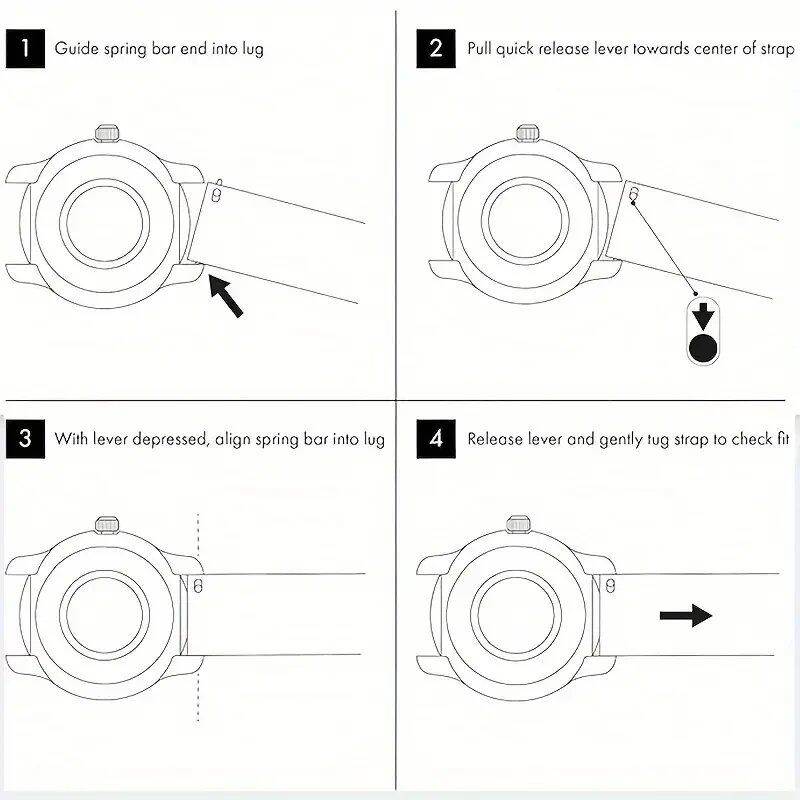 1 Guide spring bar end into lug

2 Pull quick release lever towards center of strap

3 With lever depressed, align spring bar into lug

4 Release lever and gently tug strap to check fit