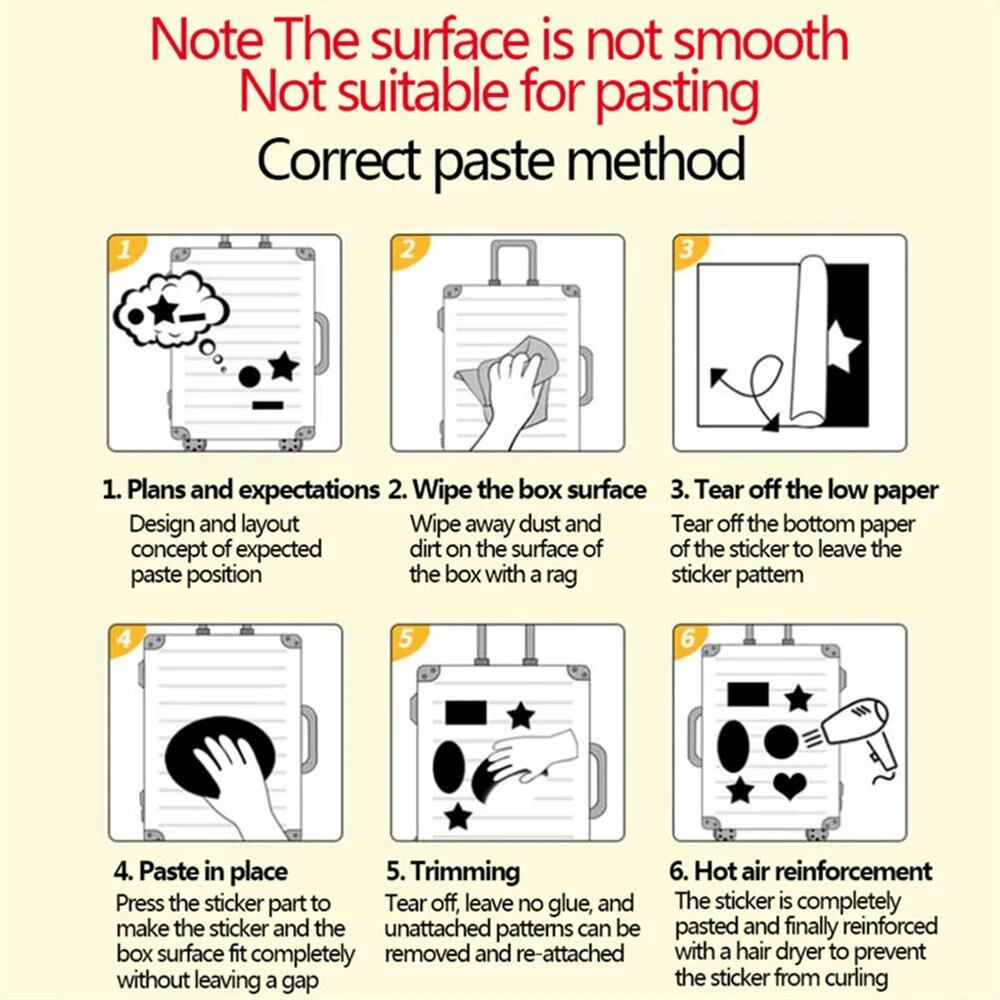 Note The surface is not smooth
Not suitable for pasting

Correct paste method

1

2

3

1. Plans and expectations
Design and layout concept of expected paste position

2. Wipe the box surface
Wipe away dust and dirt on the surface of the box with a rag

3. Tear off the low paper
Tear off the bottom paper of the sticker to leave the sticker pattern

4

5

6

4. Paste in place
Press the sticker part to make the sticker and the box surface fit completely without leaving a gap

5. Trimming
Tear off, leave no glue, and unattached patterns can be removed and re-attached

6. Hot air reinforcement
The sticker is completely pasted and finally reinforced with a hair dryer to prevent the sticker from curling