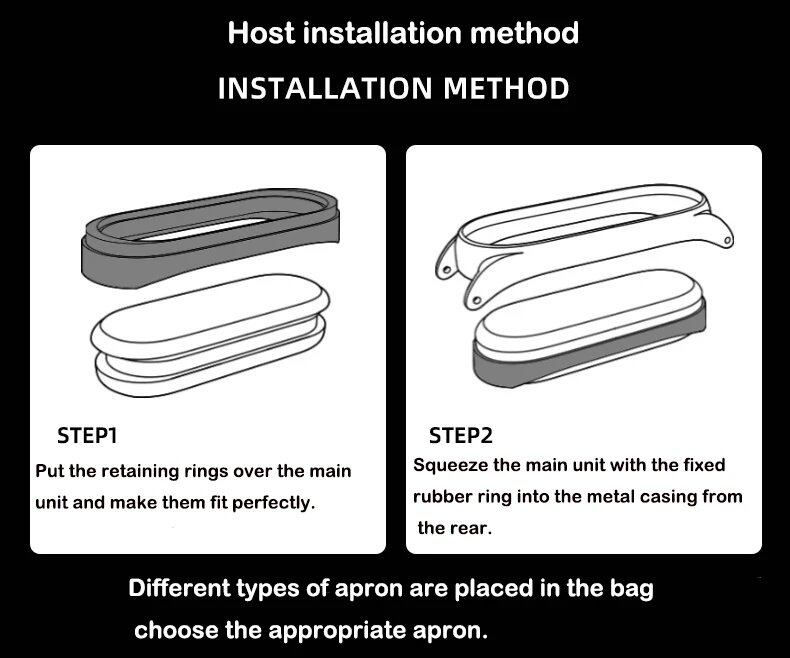 Host installation method

INSTALLATION METHOD

STEP1

Put the retaining rings over the main unit and make them fit perfectly.

STEP2

Squeeze the main unit with the fixed rubber ring into the metal casing from the rear.

Different types of apron are placed in the bag choose the appropriate apron.