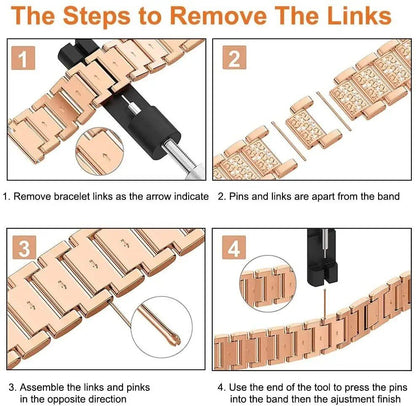 The Steps to Remove The Links

1

2

1. Remove bracelet links as the arrow indicate

2. Pins and links are apart from the band

3

4

3. Assemble the links and pinks in the opposite direction

4. Use the end of the tool to press the pins into the band then the ajustment finish