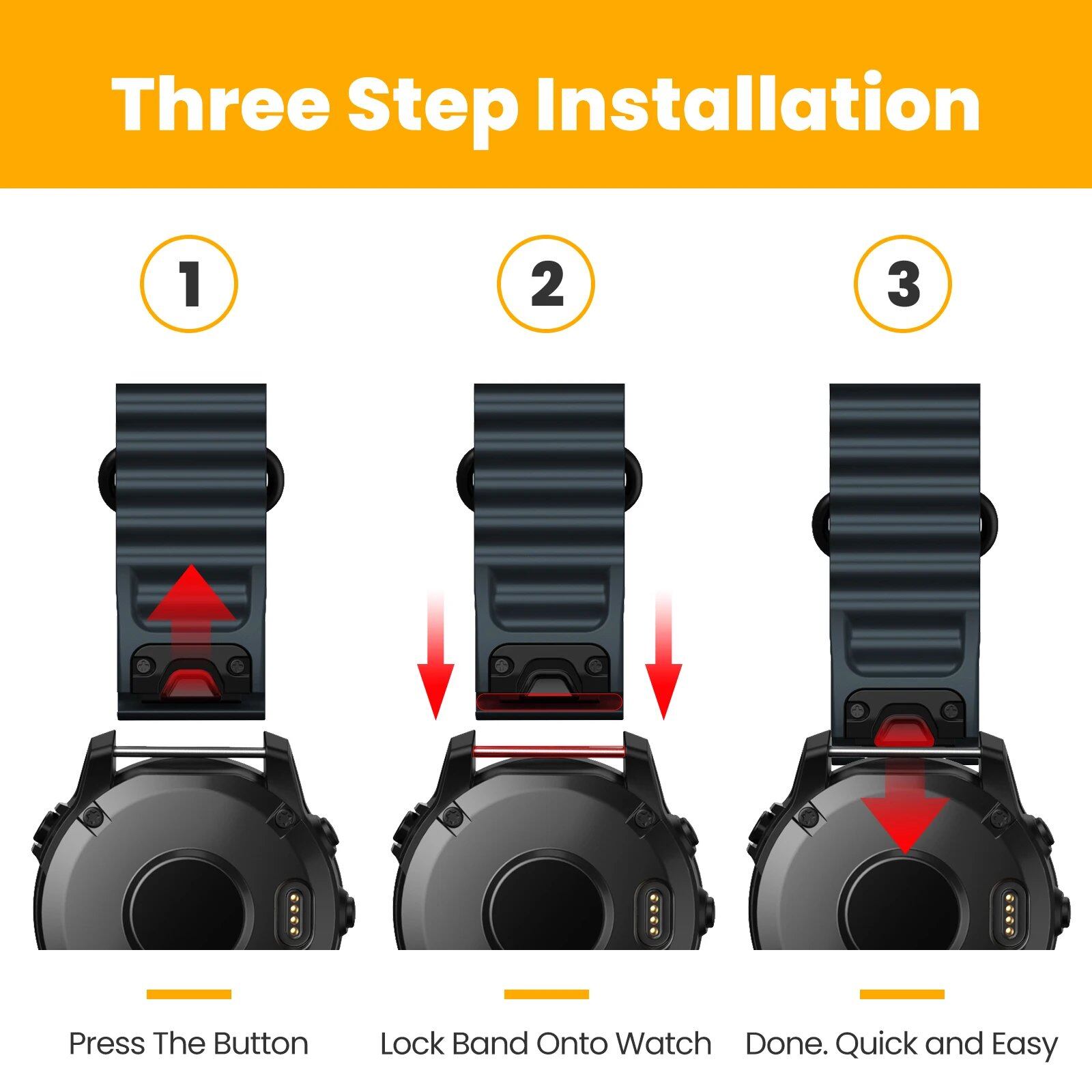 Three Step Installation

1

2

3

Press The Button

Lock Band Onto Watch

Done. Quick and Easy