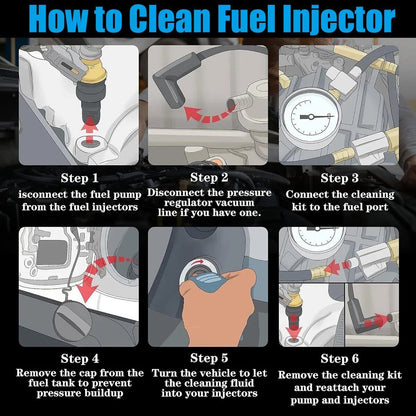 How to Clean Fuel Injector

Step 1
isconnect the fuel pump from the fuel injectors

Step 2
Disconnect the pressure regulator vacuum line if you have one.

Step 3
Connect the cleaning kit to the fuel port

Step 4
Remove the cap from the fuel tank to prevent pressure buildup

Step 5
Turn the vehicle to let the cleaning fluid into your injectors

Step 6
Remove the cleaning kit and reattach your pump and injectors