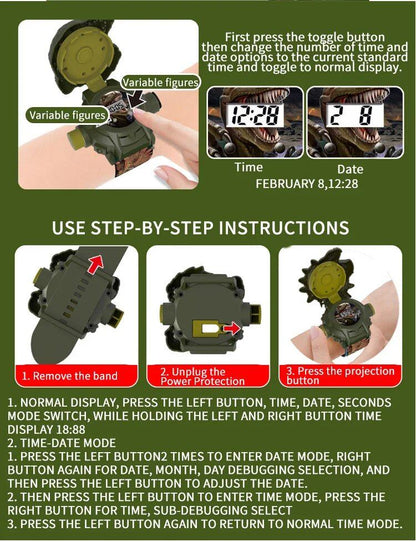 Variable figures

Variable figures

First press the toggle button then change the number of time and date options to the current standard time and toggle to normal display.

12:28

2 8

Time

Date

FEBRUARY 8,12:28

USE STEP-BY-STEP INSTRUCTIONS

1. Remove the band

2. Unplug the Power Protection

3. Press the projection button

1. NORMAL DISPLAY, PRESS THE LEFT BUTTON, TIME, DATE, SECONDS MODE SWITCH, WHILE HOLDING THE LEFT AND RIGHT BUTTON TIME DISPLAY 18:88
2. TIME-DATE MODE
1. PRESS THE LEFT BUTTON2 TIMES TO ENTER DATE MODE, RIGHT BUTTON AGAIN FOR DATE, MONTH, DAY DEBUGGING SELECTION, AND THEN PRESS THE LEFT BUTTON TO ADJUST THE DATE.
2. THEN PRESS THE LEFT BUTTON TO ENTER TIME MODE, PRESS THE RIGHT BUTTON FOR TIME, SUB-DEBUGGING SELECT
3. PRESS THE LEFT BUTTON AGAIN TO RETURN TO NORMAL TIME MODE.