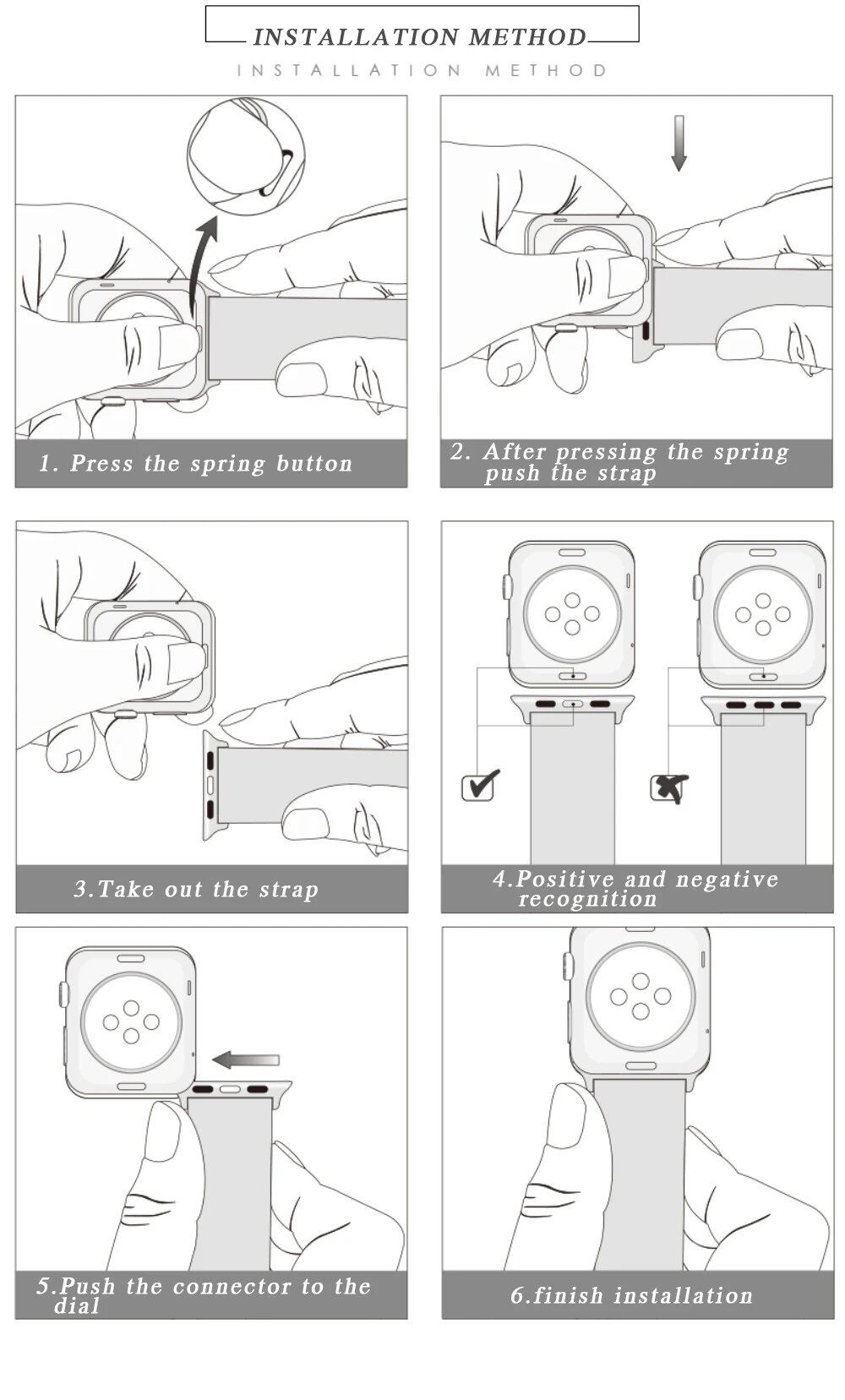 INSTALLATION METHOD

INSTALLATION METHOD

1. Press the spring button

2. After pressing the spring push the strap

3.Take out the strap

4.Positive and negative recognition

5.Push the connector to the dial

6.finish installation