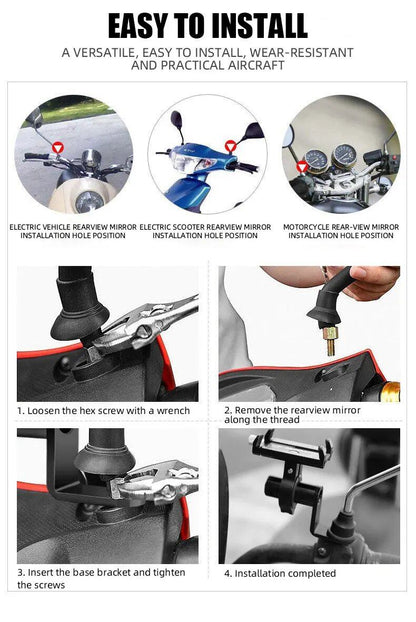 EASY TO INSTALL

A VERSATILE, EASY TO INSTALL, WEAR-RESISTANT AND PRACTICAL AIRCRAFT

ELECTRIC VEHICLE REARVIEW MIRROR INSTALLATION HOLE POSITION

ELECTRIC SCOOTER REARVIEW MIRROR INSTALLATION HOLE POSITION

MOTORCYCLE REAR-VIEW MIRROR INSTALLATION HOLE POSITION

1. Loosen the hex screw with a wrench

2. Remove the rearview mirror along the thread

3. Insert the base bracket and tighten the screws

4. Installation completed