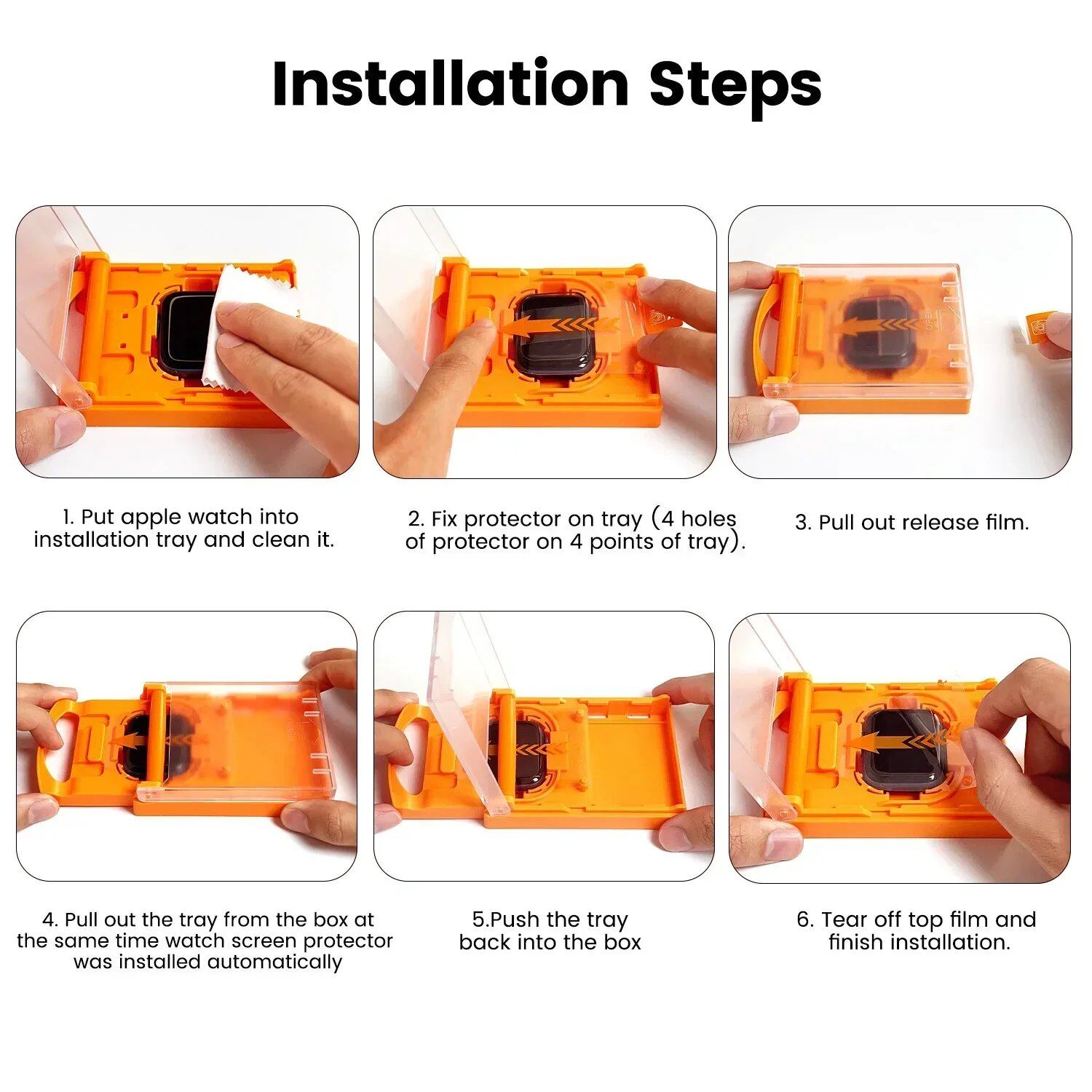 Installation Steps

1. Put apple watch into installation tray and clean it.

2. Fix protector on tray (4 holes of protector on 4 points of tray).

3. Pull out release film.

4. Pull out the tray from the box at the same time watch screen protector was installed automatically

5.Push the tray back into the box

6. Tear off top film and finish installation.