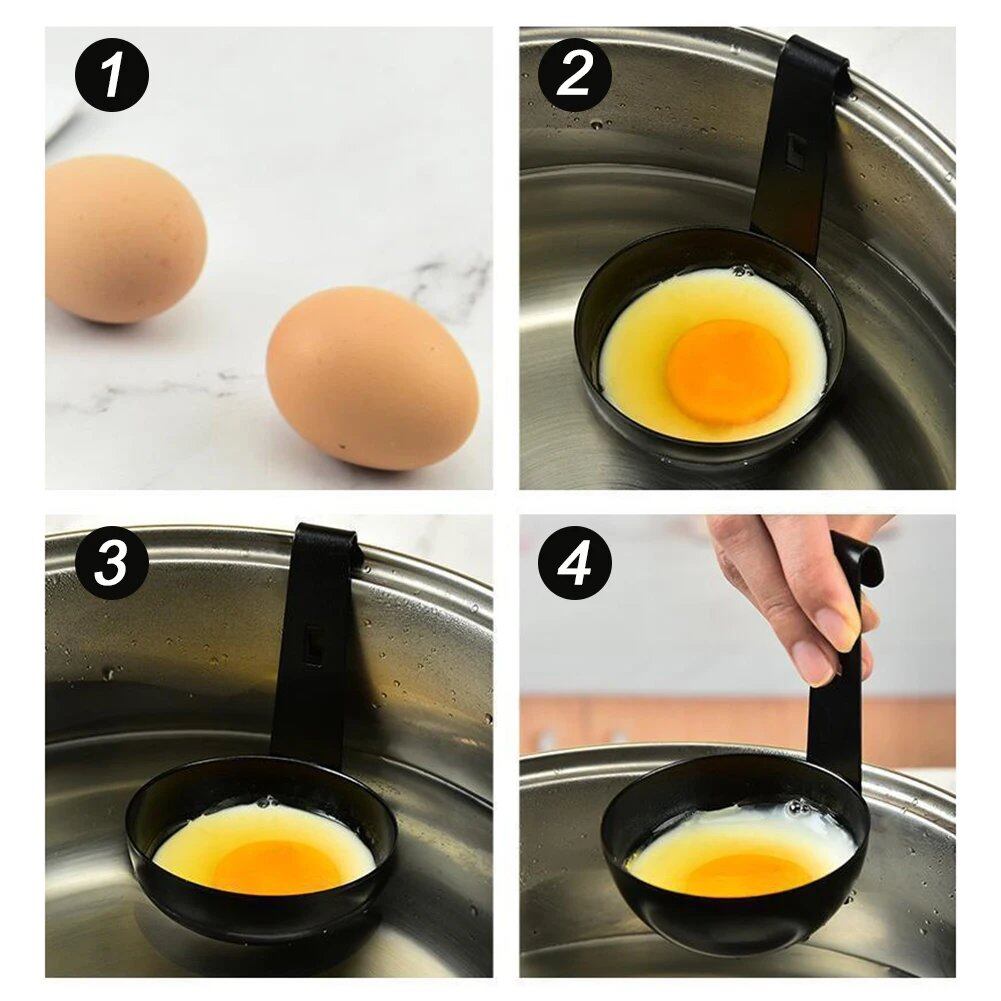 1

2

3

4