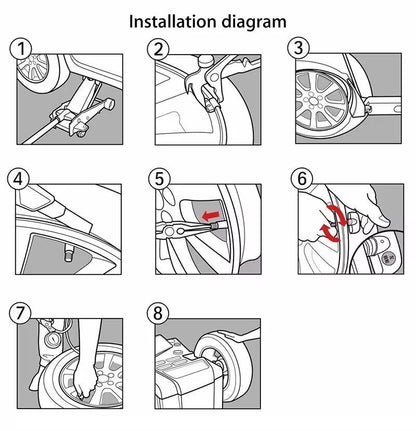 Installation diagram

1

2

3

4

5

6

7

8