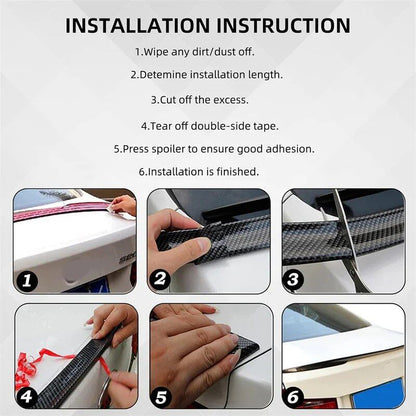 INSTALLATION INSTRUCTION

1.Wipe any dirt/dust off.

2.Detemine installation length.

3.Cut off the excess.

4.Tear off double-side tape.

5.Press spoiler to ensure good adhesion.

6.Installation is finished.

1

2

3

4

5

6